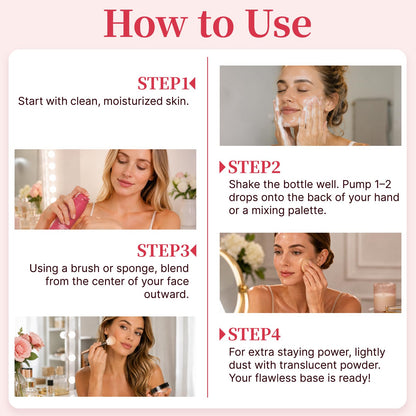 How to Use

STEP1

Start with clean, moisturized skin.

STEP3

Using a brush or sponge, blend from the center of your face outward.

STEP2

Shake the bottle well. Pump 1–2 drops onto the back of your hand or a mixing palette.

STEP4

For extra staying power, lightly dust with translucent powder. Your flawless base is ready!