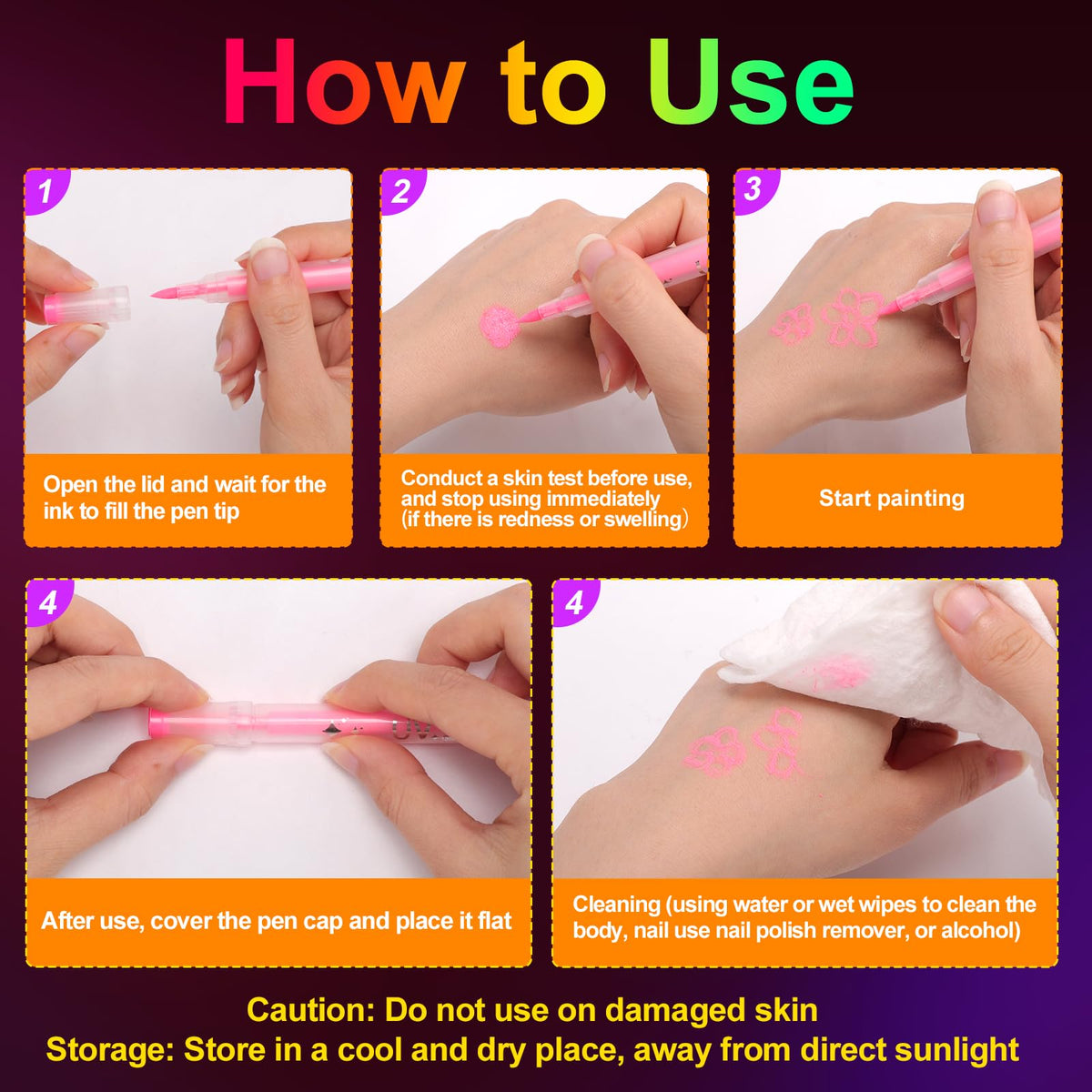 How to Use

1

Open the lid and wait for the ink to fill the pen tip

2

Conduct a skin test before use, and stop using immediately (if there is redness or swelling)

3

Start painting

4

After use, cover the pen cap and place it flat

4

Cleaning (using water or wet wipes to clean the body, nail use nail polish remover, or alcohol)

Caution: Do not use on damaged skin
Storage: Store in a cool and dry place, away from direct sunlight