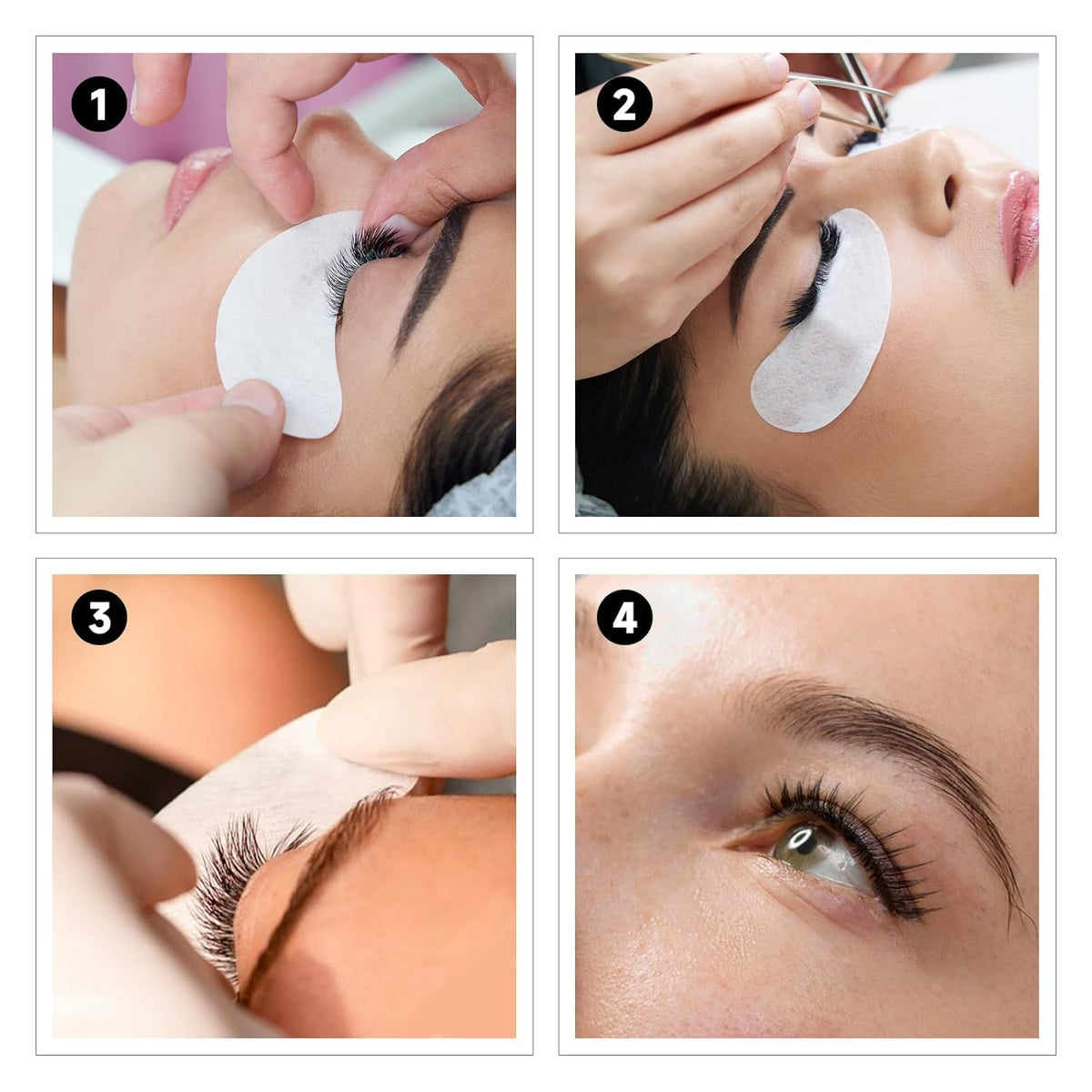 1

2

3

4